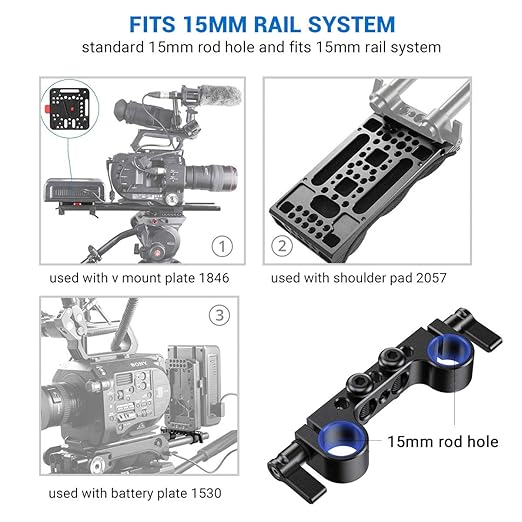 FITS 15MM RAIL SYSTEM

standard 15mm rod hole and fits 15mm rail system

1

used with v mount plate 1846

2

used with shoulder pad 2057

3

SONY

used with battery plate 1530

15mm rod hole